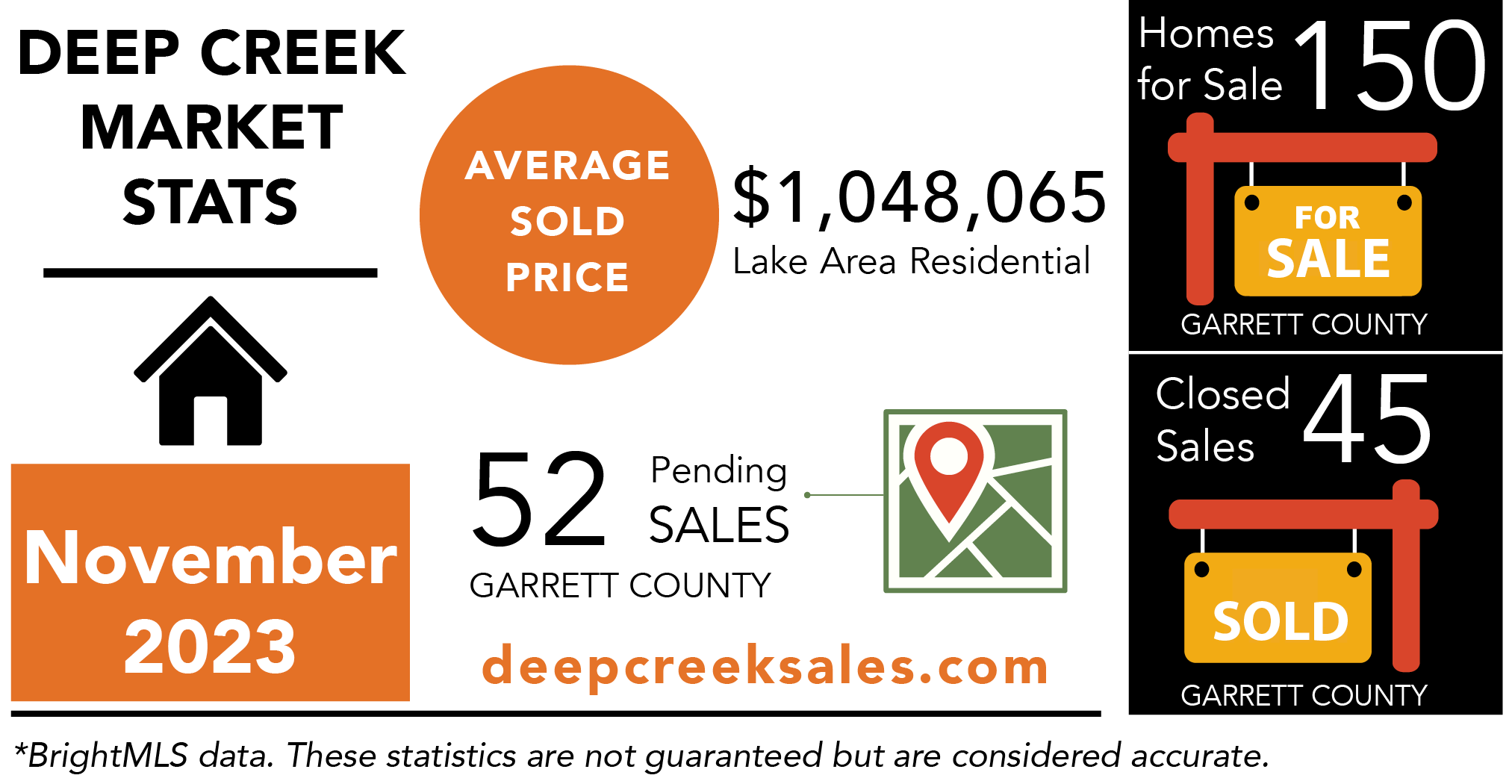 DEEP CREEK MARKET STATS

November 2023

AVERAGE SOLD PRICE

$1,048,065
Lake Area Residential

52 Pending SALES
GARRETT COUNTY

deepcreeksales.com

Homes for Sale 150

FOR SALE

GARRETT COUNTY

Closed Sales 45

SOLD

GARRETT COUNTY

*BrightMLS data. These statistics are not guaranteed but are considered accurate.