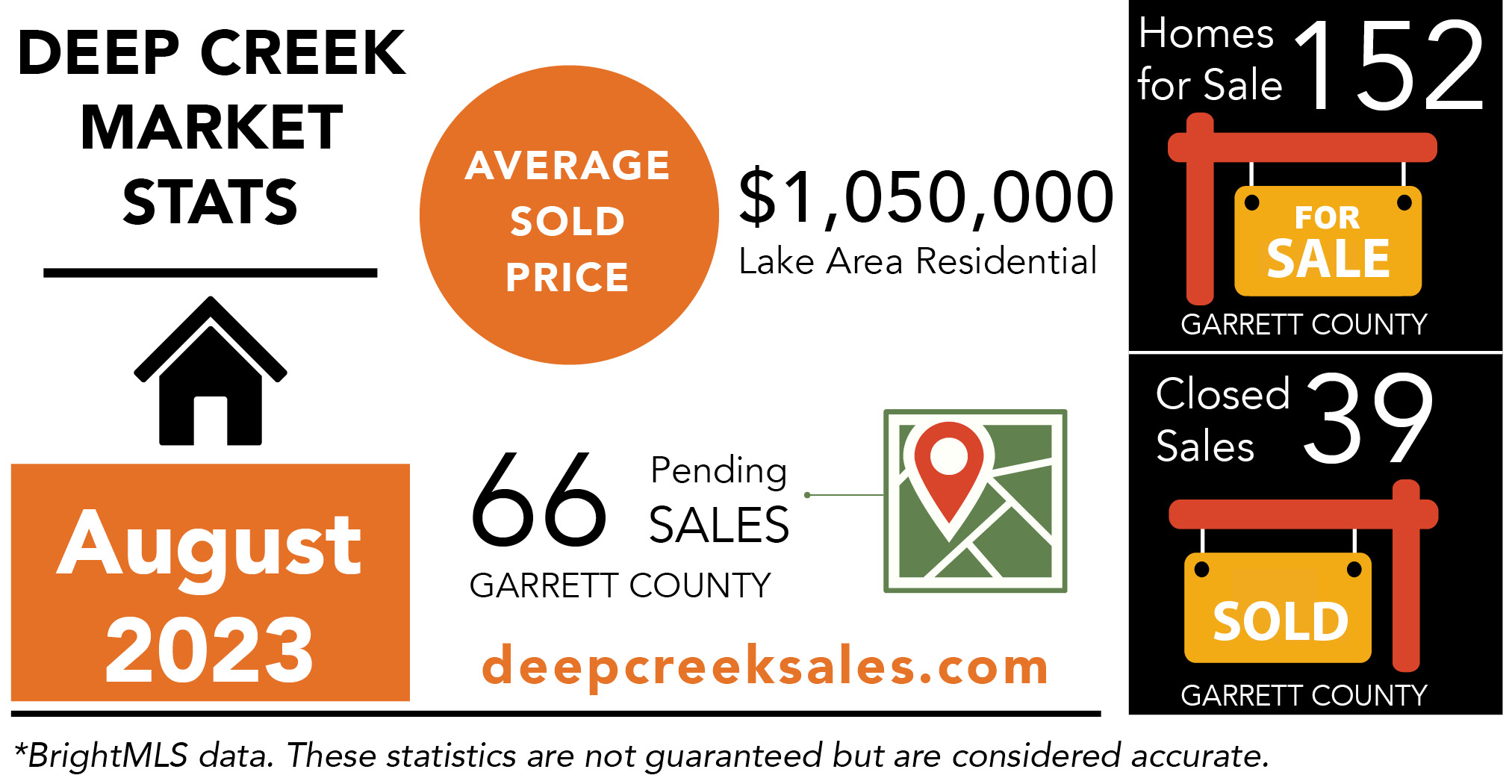 DEEP CREEK MARKET STATS

August 2023

AVERAGE SOLD PRICE

$1,050,000
Lake Area Residential

66 Pending SALES
GARRETT COUNTY

deepcreeksales.com

Homes for Sale 152

FOR SALE

GARRETT COUNTY

Closed Sales 39

SOLD

GARRETT COUNTY

*BrightMLS data. These statistics are not guaranteed but are considered accurate.