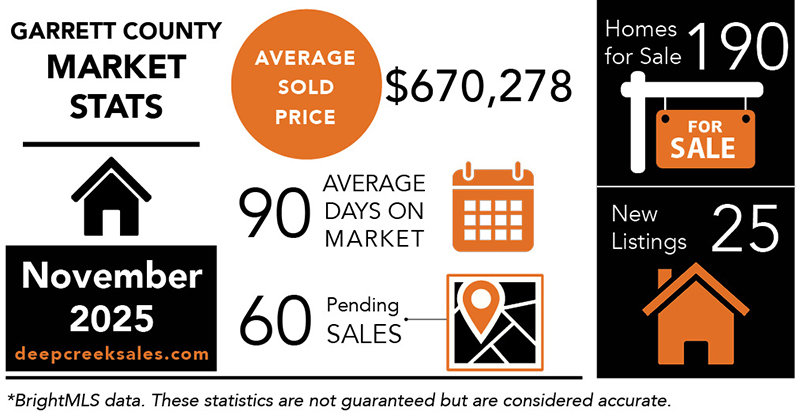 GARRETT COUNTY
MARKET
STATS

November
2025
deepcreeksales.com

AVERAGE
SOLD
PRICE

$670,278

90 AVERAGE DAYS ON MARKET

60 Pending SALES

Homes for Sale 190

FOR SALE

New Listings 25

*BrightMLS data. These statistics are not guaranteed but are considered accurate.