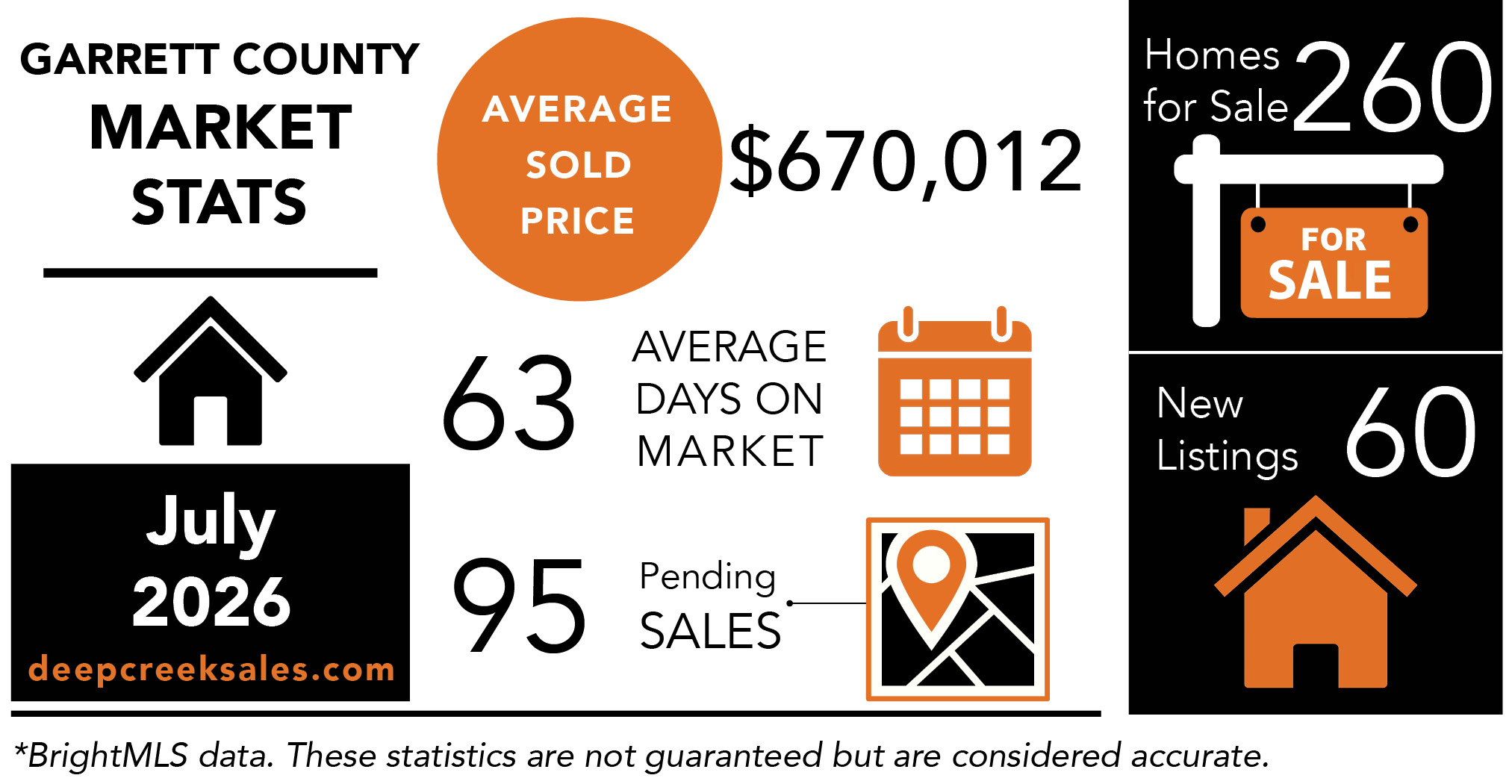 GARRETT COUNTY
MARKET
STATS

July
2026
deepcreeksales.com

AVERAGE SOLD PRICE
$670,012

63
AVERAGE DAYS ON MARKET

95
Pending SALES

Homes for Sale 260
FOR SALE

New Listings 60

*BrightMLS data. These statistics are not guaranteed but are considered accurate.